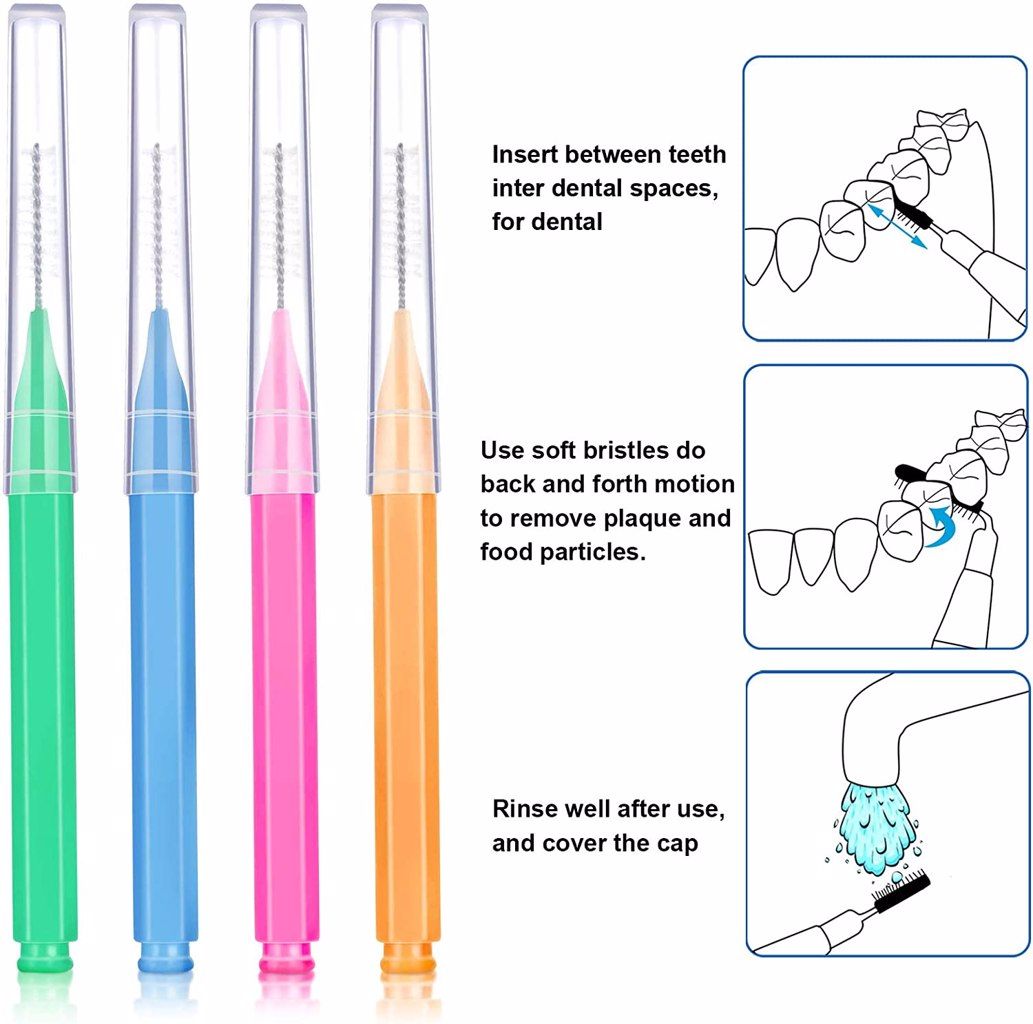 Insert between teeth inter dental spaces, for dental

Use soft bristles do back and forth motion to remove plaque and food particles.

Rinse well after use, and cover the cap